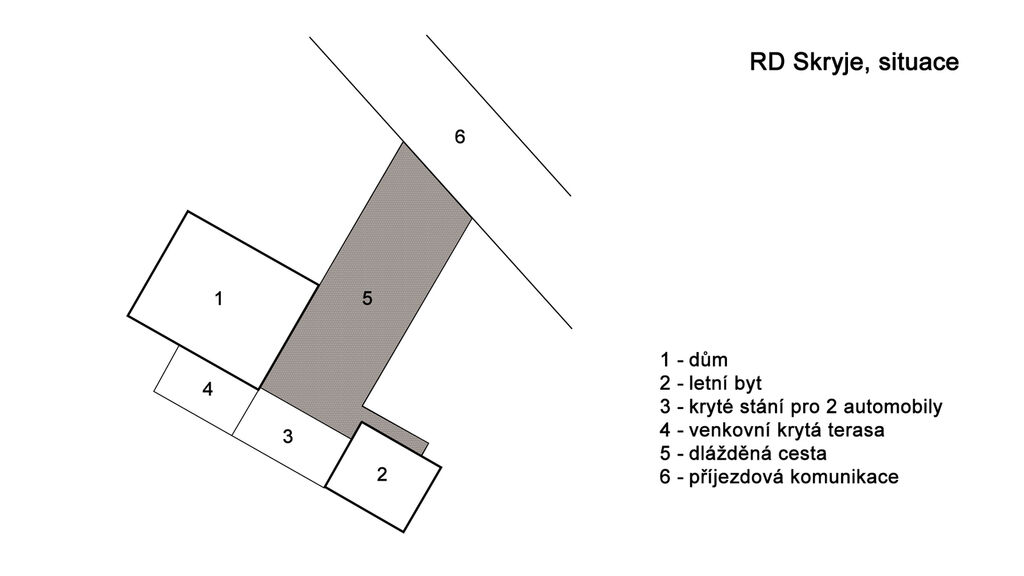 RD Skryje, situace

6

1

5

4

3

2

1 - dům
2 - letní byt
3 - kryté stání pro 2 automobily
4 - venkovní krytá terasa
5 - dlážděná cesta
6 - příjezdová komunikace